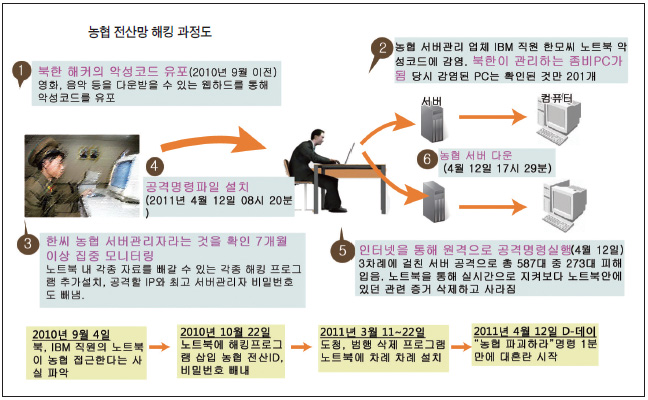 농협 전산망 해킹 과정도

1
북한 해커의 악성코드 유포(2010년 9월 이전)
영화, 음악 등을 다운받을 수 있는 웹하드를 통해 악성코드를 유포

2
농협 서버관리 업체 IBM 직원 한모씨 노트북 악성코드에 감염. 북한이 관리하는 좀비PC가 됨 당시 감염된 PC는 확인된 것만 201개

서버

컴퓨터

4
공격명령파일 설치
(2011년 4월 12일 08시 20분)

6
농협 서버 다운
(4월 12일 17시 29분)

3
한씨 농협 서버관리자라는 것을 확인 7개월 이상 집중 모니터링
노트북 내 각종 자료를 빼갈 수 있는 각종 해킹 프로그램 추가설치, 공격할 IP와 최고 서버관리자 비밀번호도 빼냄.

5
인터넷을 통해 원격으로 공격명령실행(4월 12일)
3차례에 걸친 서버 공격으로 총 587대 중 273대 피해 입음. 노트북을 통해 실시간으로 지켜보다 노트북안에 있던 관련 증거 삭제하고 사라짐

2010년 9월 4일
북, IBM 직원의 노트북이 농협 접근한다는 사실 파악

2010년 10월 22일
노트북에 해킹프로그램 삽입 농협 전산ID, 비밀번호 빼내

2011년 3월 11~22일
도청, 범행 삭제 프로그램 노트북에 차례 차례 설치

2011년 4월 12일 D-데이
"농협 파괴하라"명령 1분만에 대혼란 시작